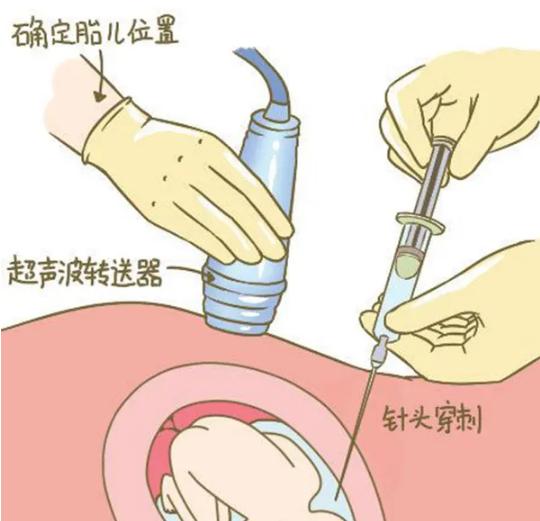 确定胎儿位置

超声波转送器

针头穿刺