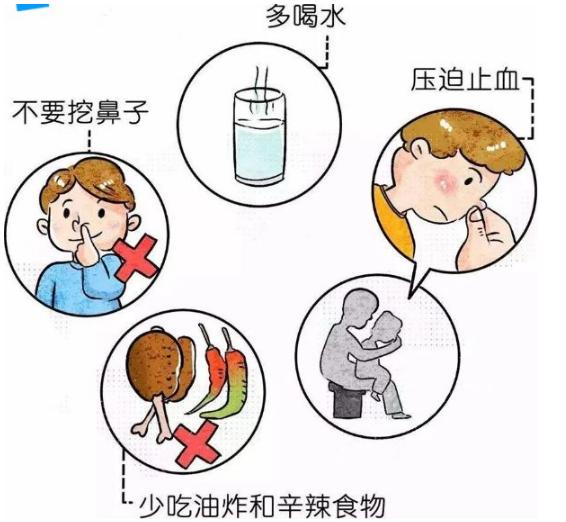 多喝水

压迫止血

不要挖鼻子

少吃油炸和辛辣食物